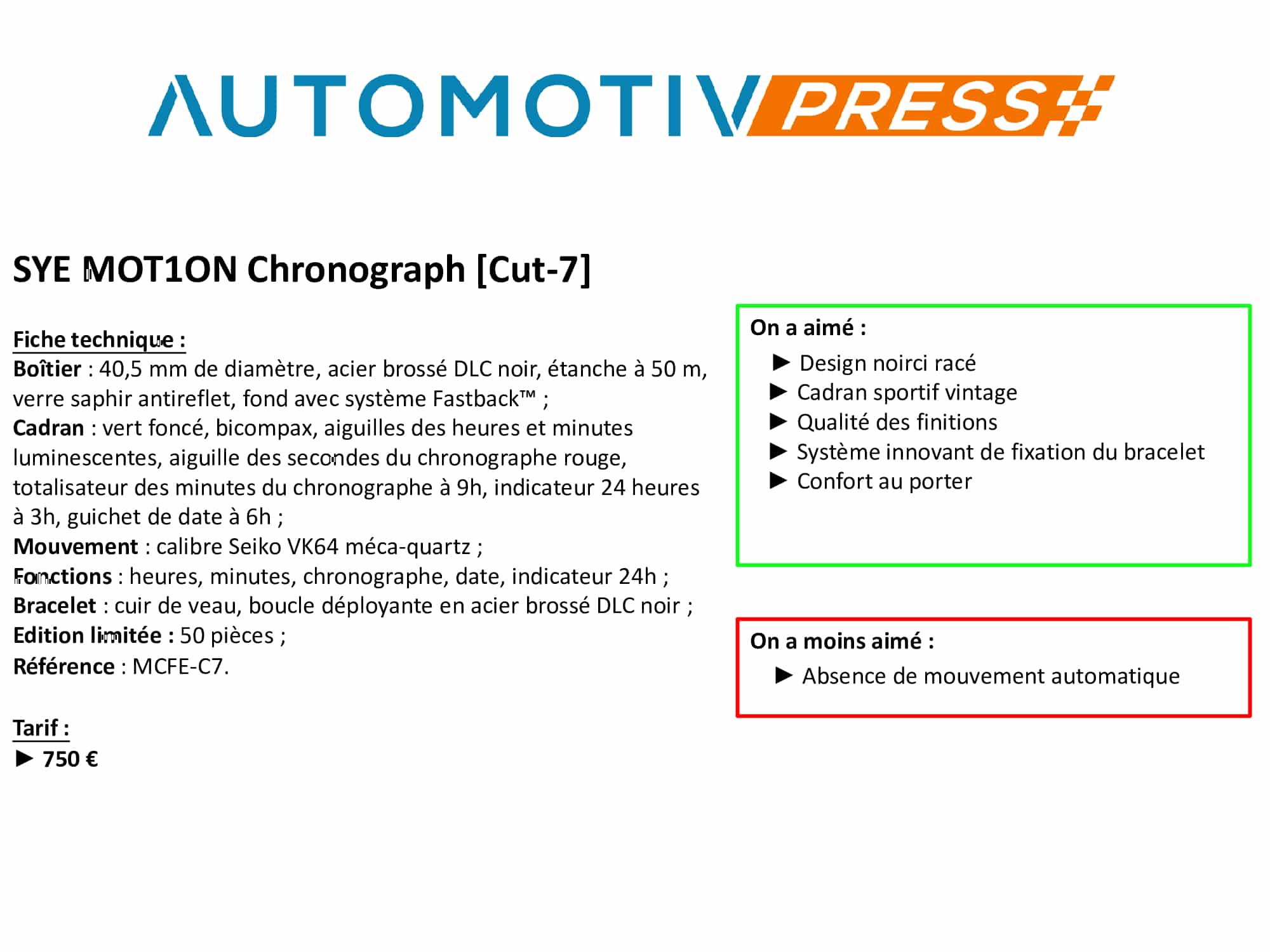 AUTOMOTIV PRESS

SYE MOT1ON Chronograph [Cut-7]

Fiche technique :
Boîtier : 40,5 mm de diamètre, acier brossé DLC noir, étanche à 50 m, verre saphir antireflet, fond avec système Fastback™ ;
Cadran : vert foncé, bicompax, aiguilles des heures et minutes luminescentes, aiguille des secondes du chronographe rouge, totalisateur des minutes du chronographe à 9h, indicateur 24 heures à 3h, guichet de date à 6h ;
Mouvement : calibre Seiko VK64 méca-quartz ;
Fonctions : heures, minutes, chronographe, date, indicateur 24h ;
Bracelet : cuir de veau, boucle déployante en acier brossé DLC noir ;
Edition limitée : 50 pièces ;
Référence : MCFE-C7.

Tarif :
▶ 750 €

On a aimé :
▶ Design noirci racé
▶ Cadran sportif vintage
▶ Qualité des finitions
▶ Système innovant de fixation du bracelet
▶ Confort au porter

On a moins aimé :
▶ Absence de mouvement automatique